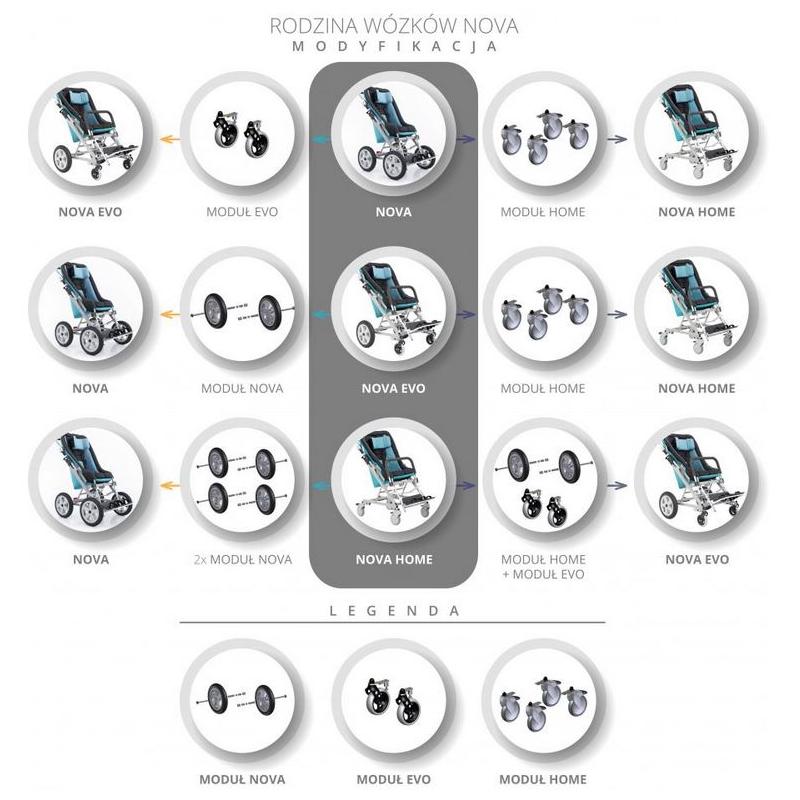 RODZINA WÓZKÓW NOVA
MODYFIKACJA

NOVA EVO
MODUŁ EVO
NOVA
MODUŁ HOME
NOVA HOME

NOVA
MODUŁ NOVA
NOVA EVO
MODUŁ HOME
NOVA HOME

NOVA
2x MODUŁ NOVA
NOVA HOME
MODUŁ HOME + MODUŁ EVO
NOVA EVO

LEGENDA

MODUŁ NOVA
MODUŁ EVO
MODUŁ HOME